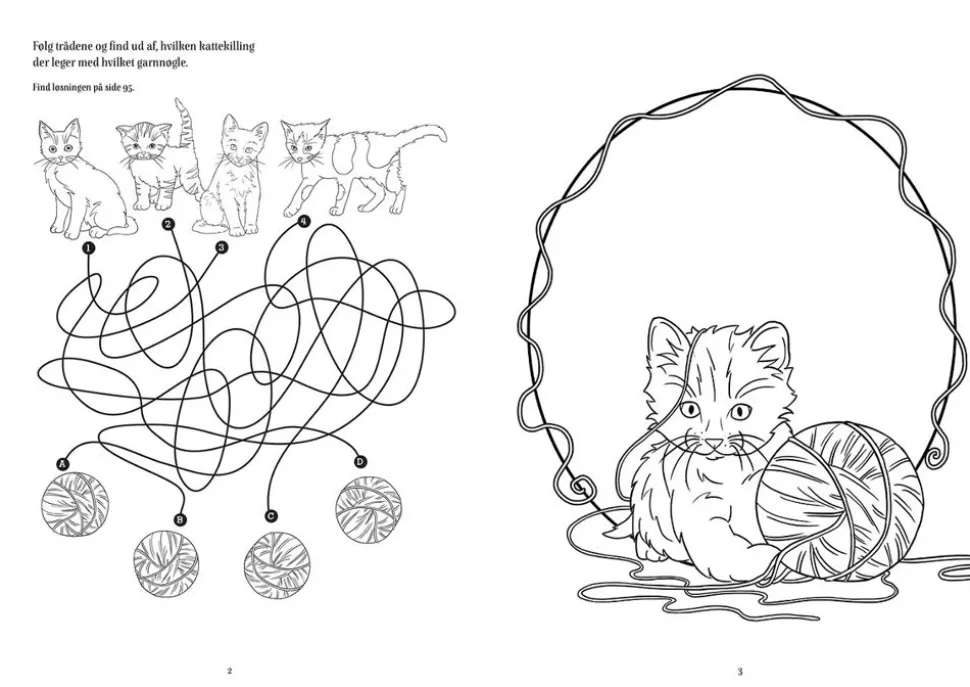 Følg trådene og find ud af, hvilken kattekilling der leger med hvilket garnnøgle.

Find løsningen på side 95.

1
2
3
4

A
B
C
D

2

3